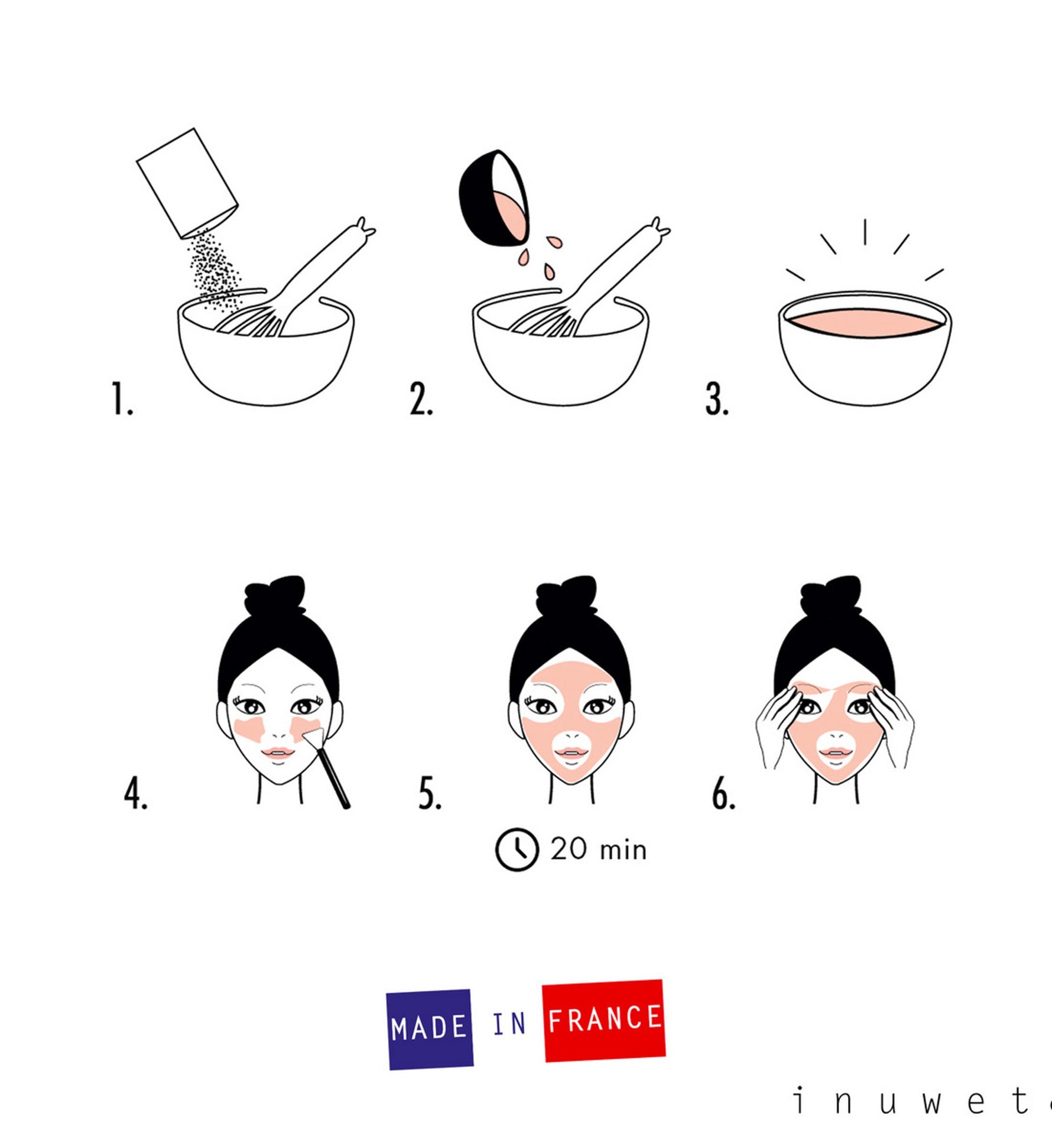 1.

2.

3.

4.

5.

6.

20 min

MADE IN FRANCE

inuwet